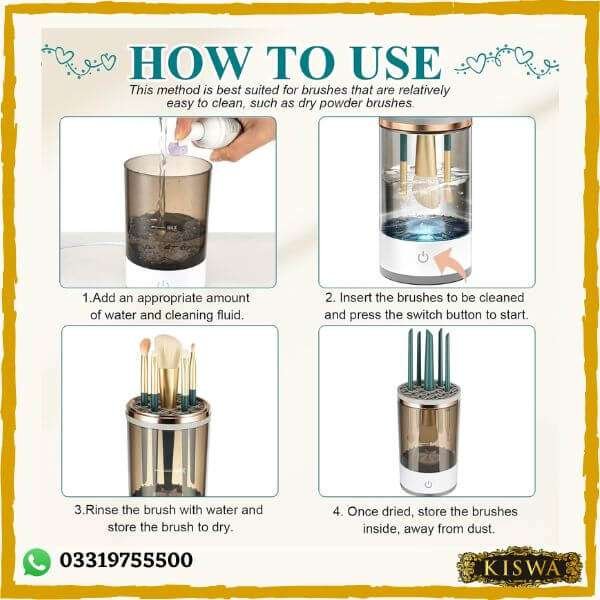 HOW TO USE

This method is best suited for brushes that are relatively easy to clean, such as dry powder brushes.

1.Add an appropriate amount of water and cleaning fluid.

2. Insert the brushes to be cleaned and press the switch button to start.

3.Rinse the brush with water and store the brush to dry.

4. Once dried, store the brushes inside, away from dust.

03319755500

KISWA