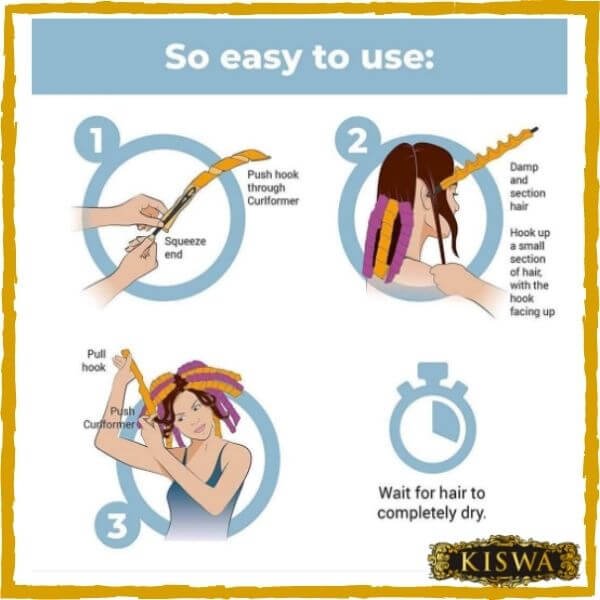 So easy to use:

1

Push hook through Curlformer

Squeeze end

2

Damp and section hair

Hook up a small section of hair, with the hook facing up

Pull hook

Push Curlformer

3

Wait for hair to completely dry.

KISWA