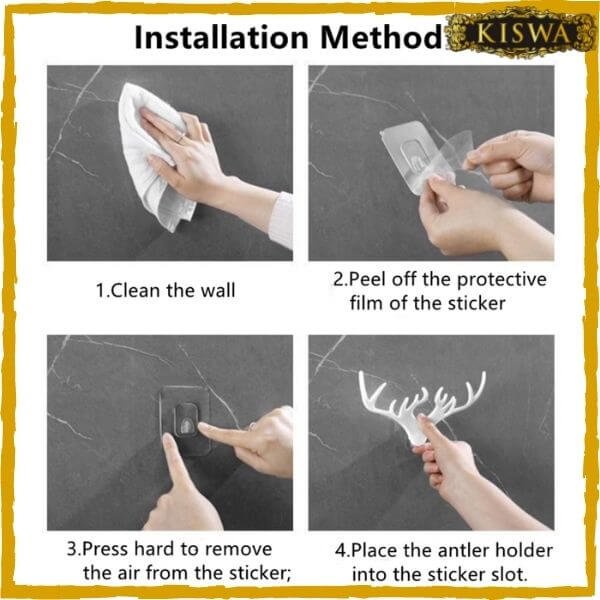 Installation Method KISWA

1.Clean the wall

2.Peel off the protective film of the sticker

3.Press hard to remove the air from the sticker;

4.Place the antler holder into the sticker slot.